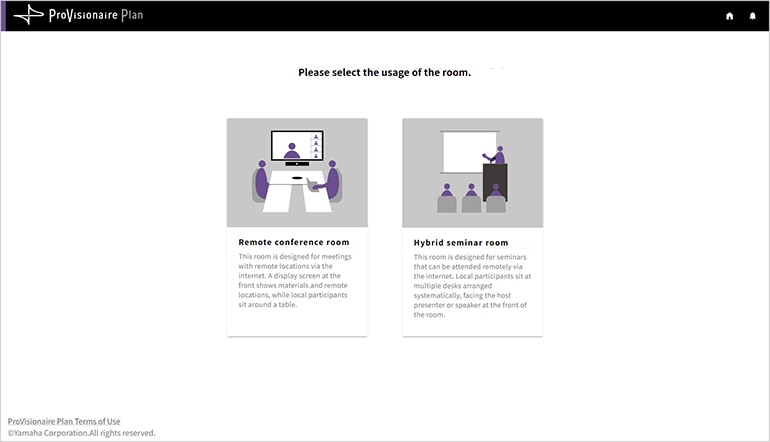 ProVisionaire Plan

Please select the usage of the room.

Remote conference room

This room is designed for meetings with remote locations via the internet. A display screen at the front shows materials and remote locations, while local participants sit around a table.

Hybrid seminar room

This room is designed for seminars that can be attended remotely via the internet. Local participants sit at multiple desks arranged systematically, facing the host presenter or speaker at the front of the room.

ProVisionaire Plan Terms of Use
©Yamaha Corporation.All rights reserved.