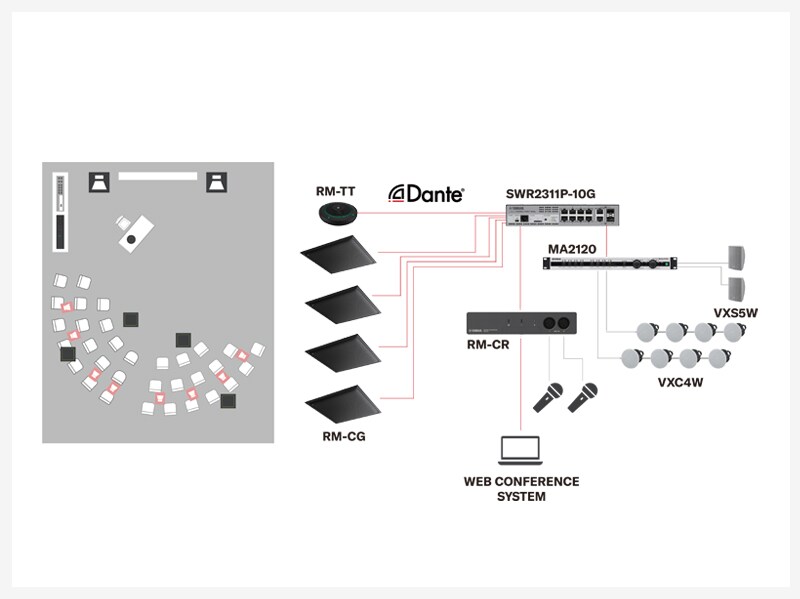 RM-TT

Dante

SWR2311P-10G

MA2120

VXS5W

RM-CR

VXC4W

RM-CG

WEB CONFERENCE SYSTEM